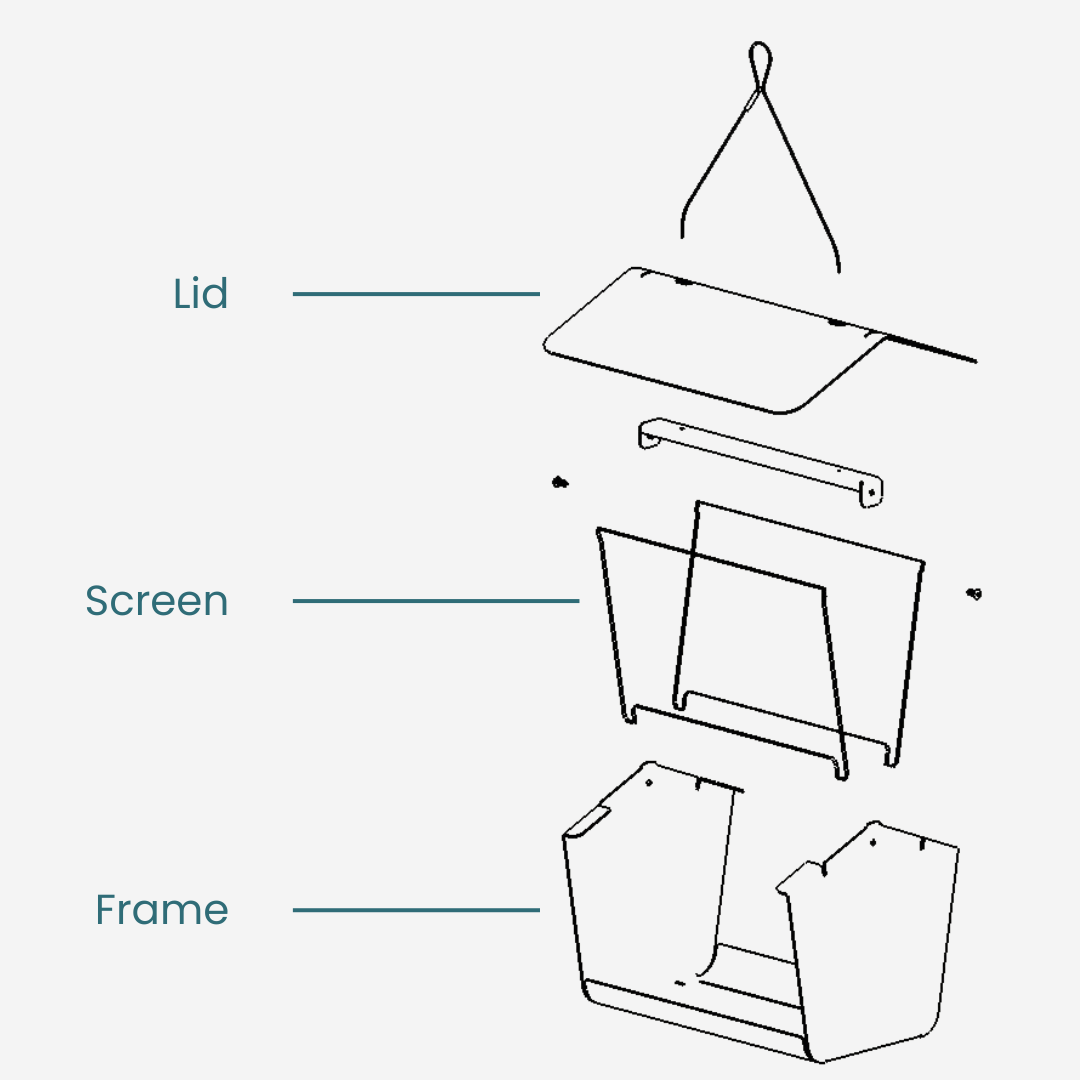 Lid

Screen

Frame