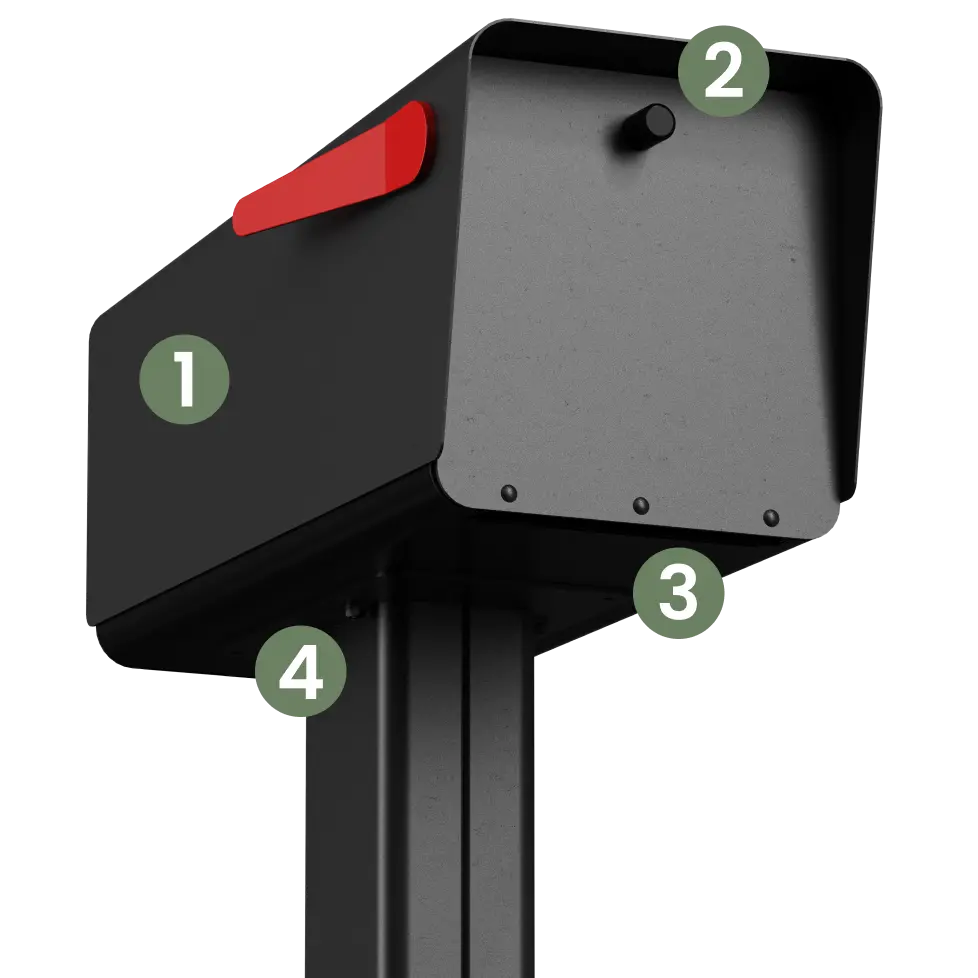 2
1
3
4